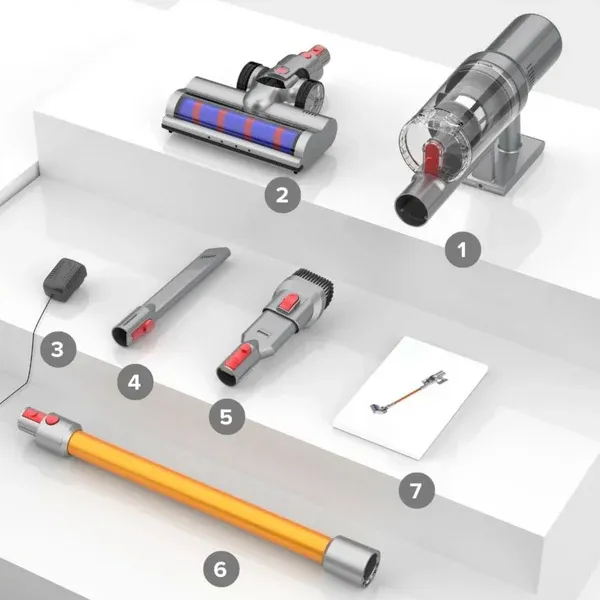 2
1
3
4
5
7
6